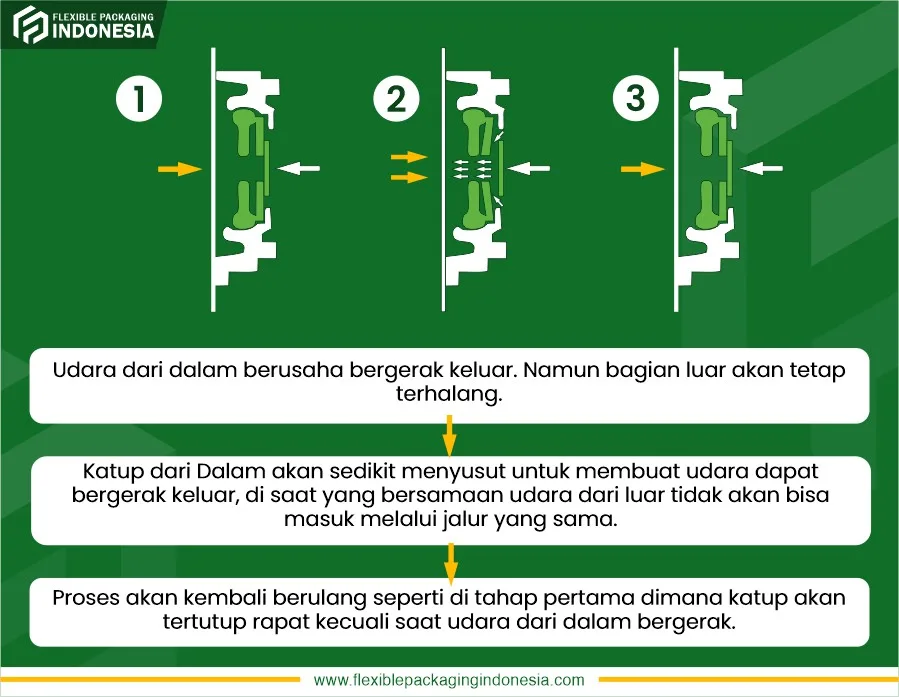 FLEXIBLE PACKAGING
INDONESIA

1

2

3

Udara dari dalam berusaha bergerak keluar. Namun bagian luar akan tetap terhalang.

Katup dari Dalam akan sedikit menyusut untuk membuat udara dapat bergerak keluar, di saat yang bersamaan udara dari luar tidak akan bisa masuk melalui jalur yang sama.

Proses akan kembali berulang seperti di tahap pertama dimana katup akan tertutup rapat kecuali saat udara dari dalam bergerak.

www.flexiblepackagingindonesia.com